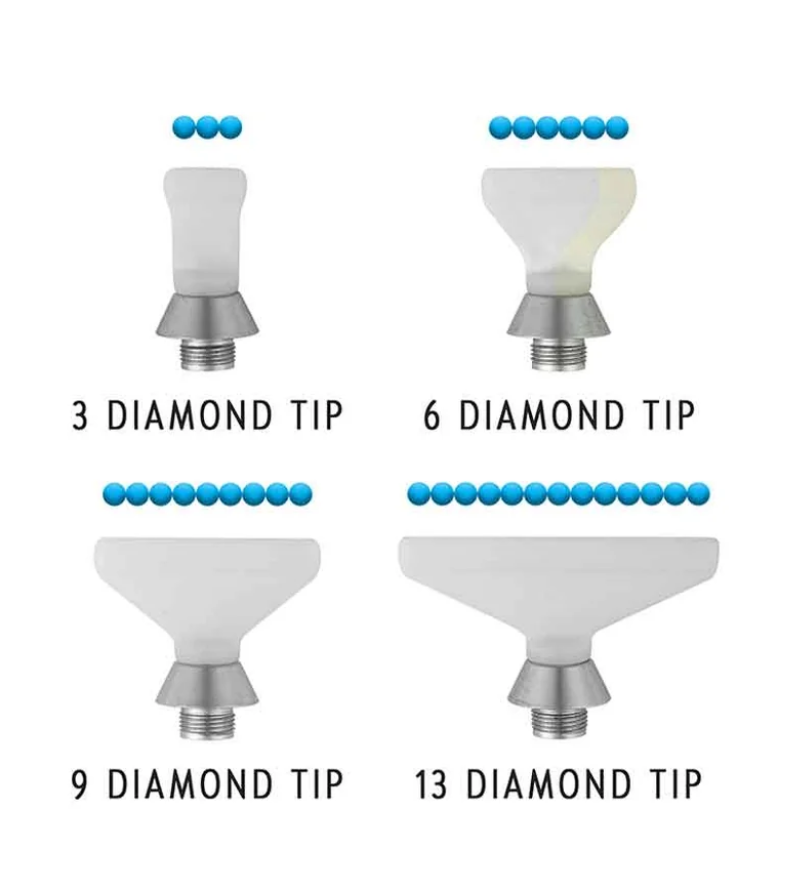 3 DIAMOND TIP

6 DIAMOND TIP

9 DIAMOND TIP

13 DIAMOND TIP